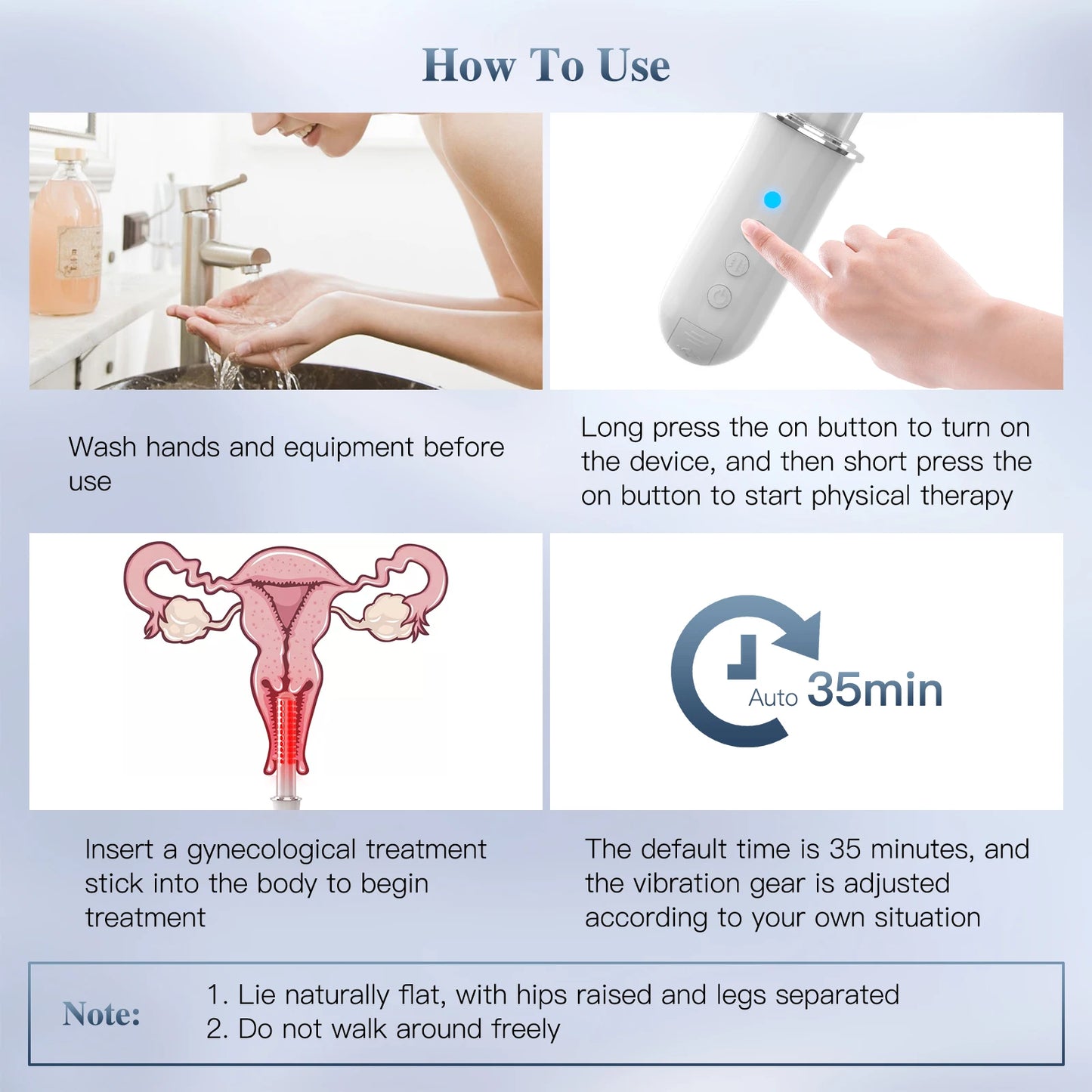 How To Use

Wash hands and equipment before use

Long press the on button to turn on the device, and then short press the on button to start physical therapy

Auto 35min

Insert a gynecological treatment stick into the body to begin treatment

The default time is 35 minutes, and the vibration gear is adjusted according to your own situation

Note:
1. Lie naturally flat, with hips raised and legs separated
2. Do not walk around freely