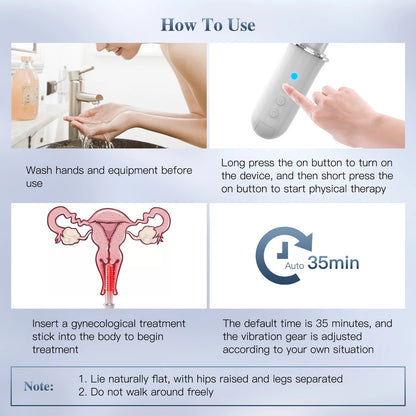 How To Use

Wash hands and equipment before use

Long press the on button to turn on the device, and then short press the on button to start physical therapy

Auto 35min

Insert a gynecological treatment stick into the body to begin treatment

The default time is 35 minutes, and the vibration gear is adjusted according to your own situation

Note:
1. Lie naturally flat, with hips raised and legs separated
2. Do not walk around freely